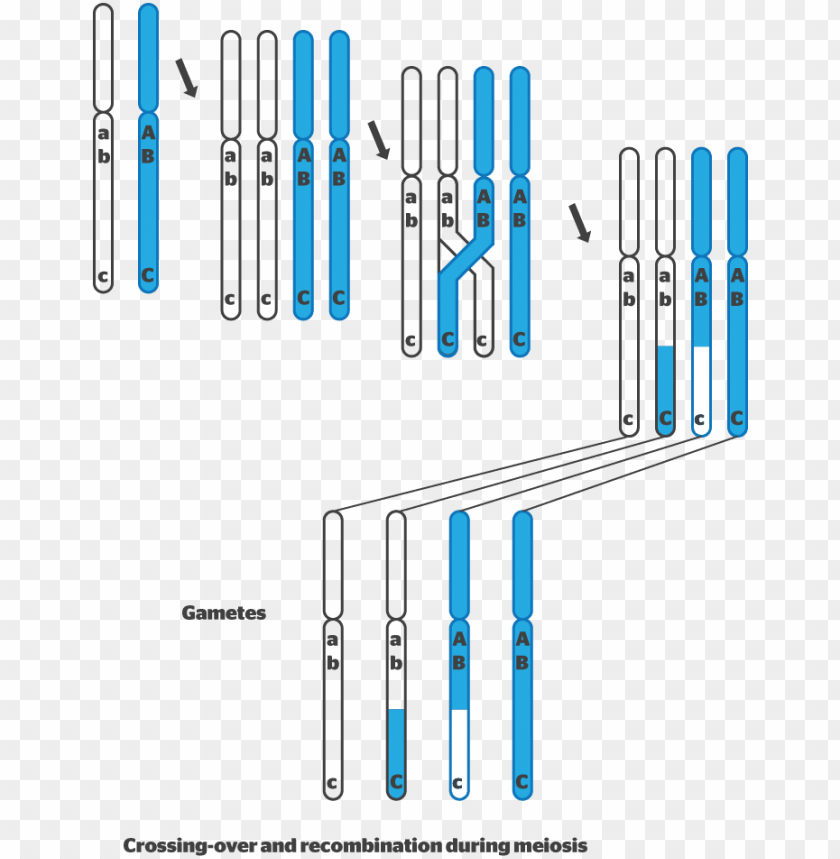 a b c
A B C

a b c
a b c
A B C
A B C

a b c
a b C
A B c
A B C

a b c
a b C
A B c
A B C

Gametes

a b c
a b C
A B c
A B C

Crossing-over and recombination during meiosis