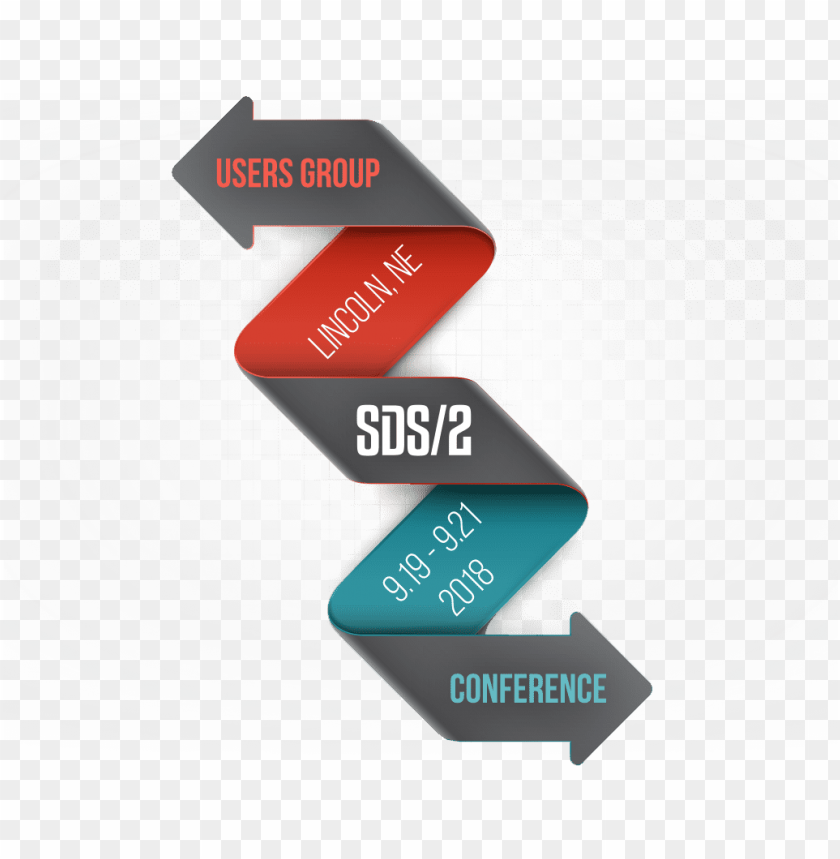 USERS GROUP

LINCOLN, NE

SDS/2

9.19 - 9.21
2018

CONFERENCE