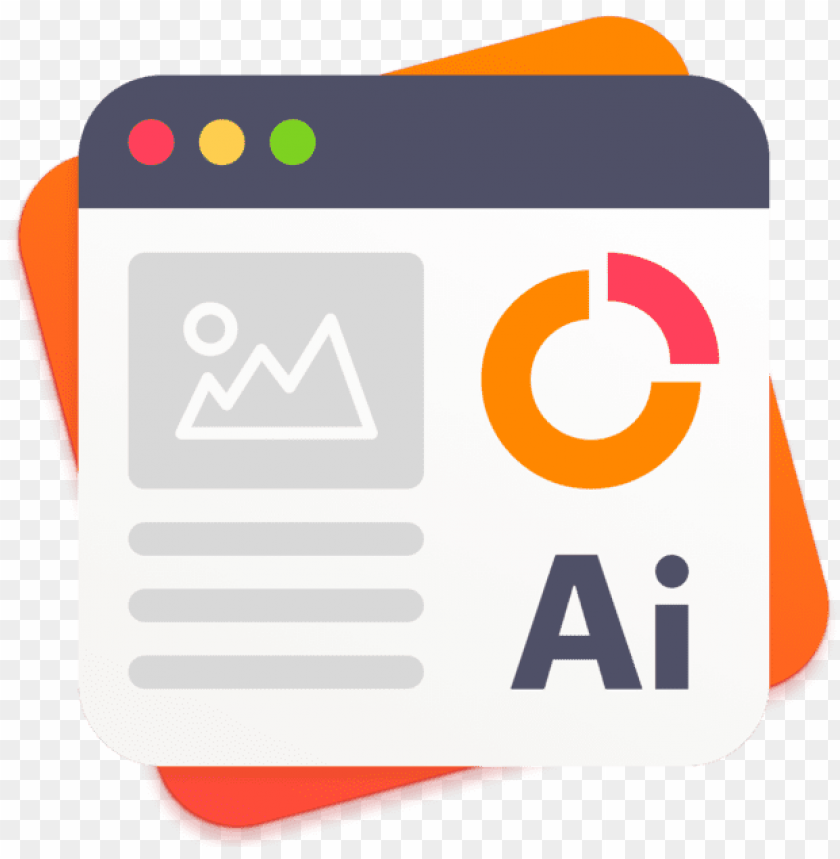 Ai