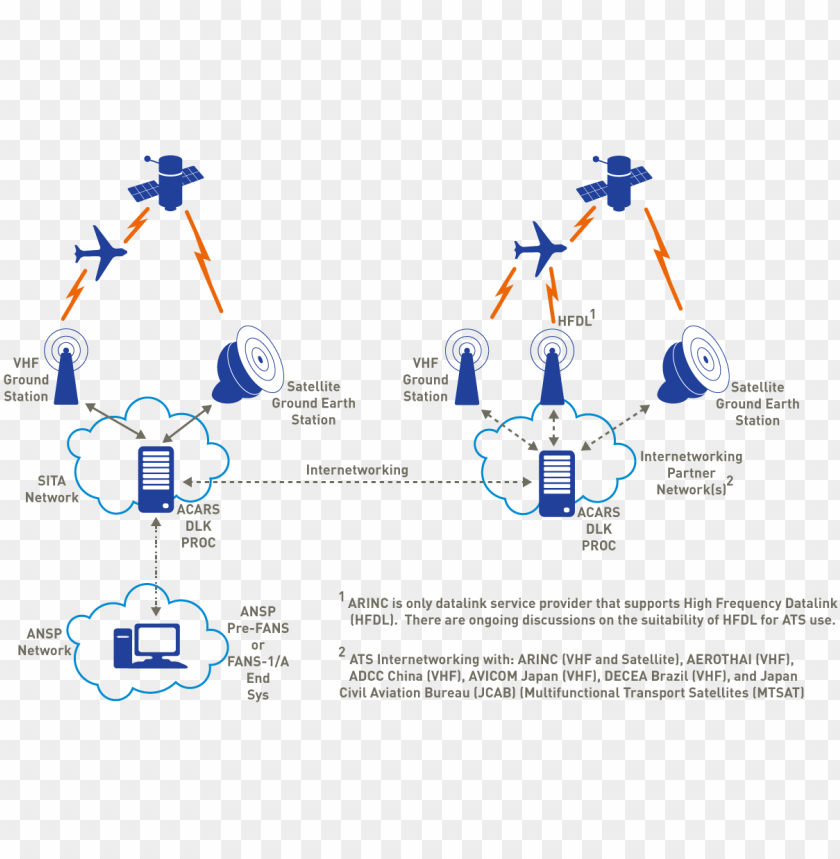 VHF Ground Station

Satellite Ground Earth Station

SITA Network

ACARS DLK PROC

Internetworking

ANSP Network

ANSP Pre-FANS or FANS-1/A End Sys

HFDL$^1$

VHF Ground Station

Satellite Ground Earth Station

Internetworking Partner Network(s)$^2$

ACARS DLK PROC

$^1$ ARINC is only datalink service provider that supports High Frequency Datalink (HFDL). There are ongoing discussions on the suitability of HFDL for ATS use.

$^2$ ATS Internetworking with: ARINC (VHF and Satellite), AEROTHAI (VHF), ADCC China (VHF), AVICOM Japan (VHF), DECEA Brazil (VHF), and Japan Civil Aviation Bureau (JCAB) (Multifunctional Transport Satellites (MTSAT)